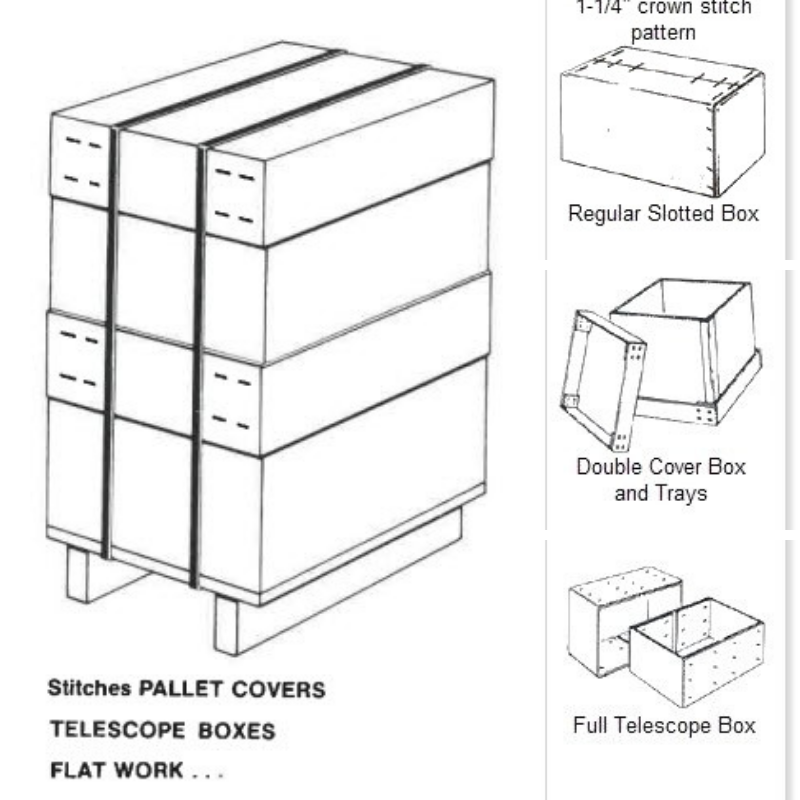 Stitches PALLET COVERS
TELESCOPE BOXES
FLAT WORK . . .

1-1/4" crown stitch pattern

Regular Slotted Box

Double Cover Box and Trays

Full Telescope Box